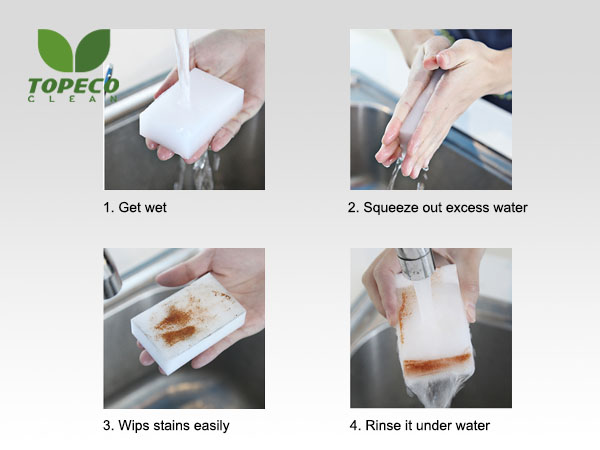 TOPECO
CLEAN

1. Get wet

2. Squeeze out excess water

3. Wips stains easily

4. Rinse it under water